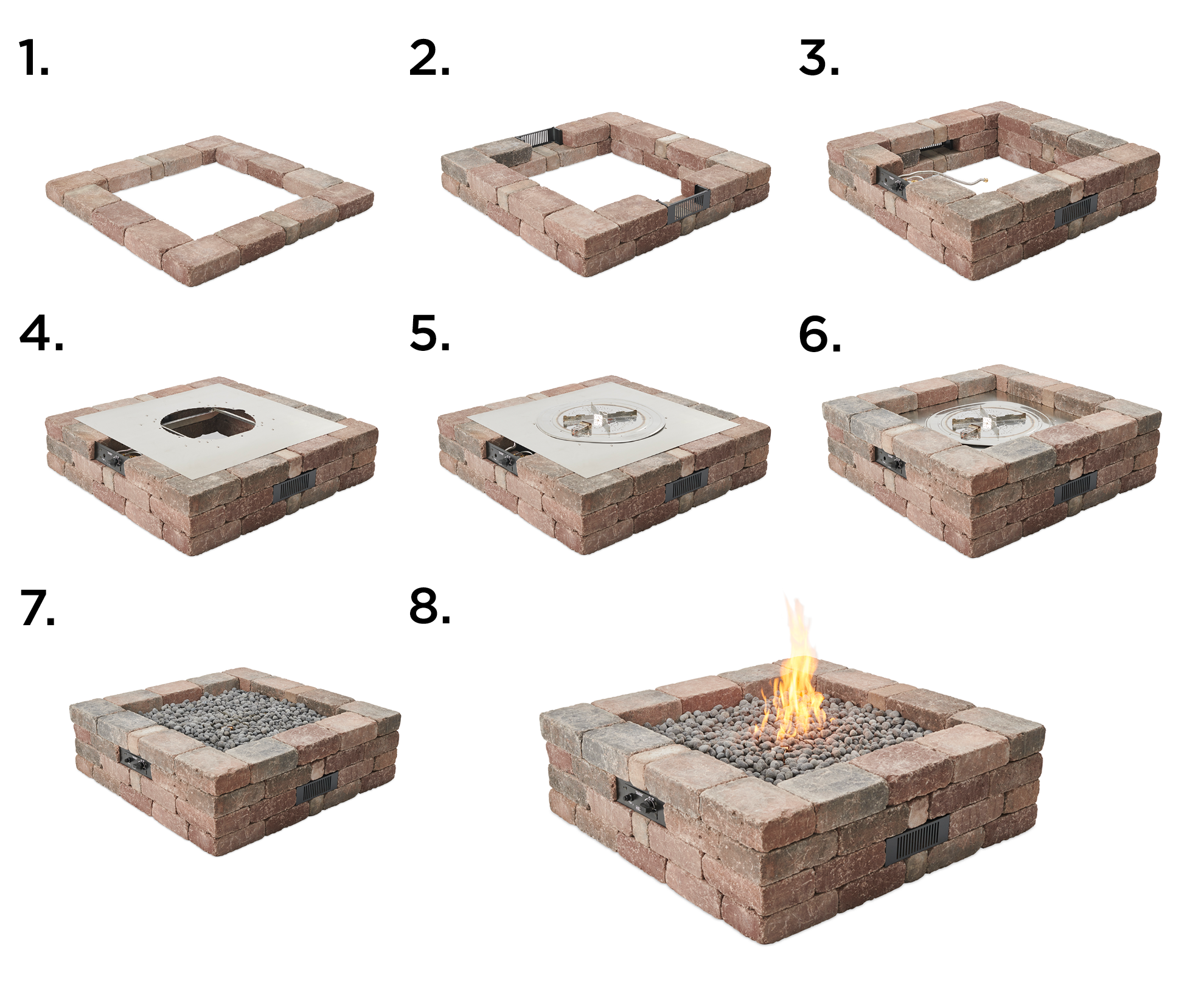 1.

2.

3.

4.

5.

6.

7.

8.